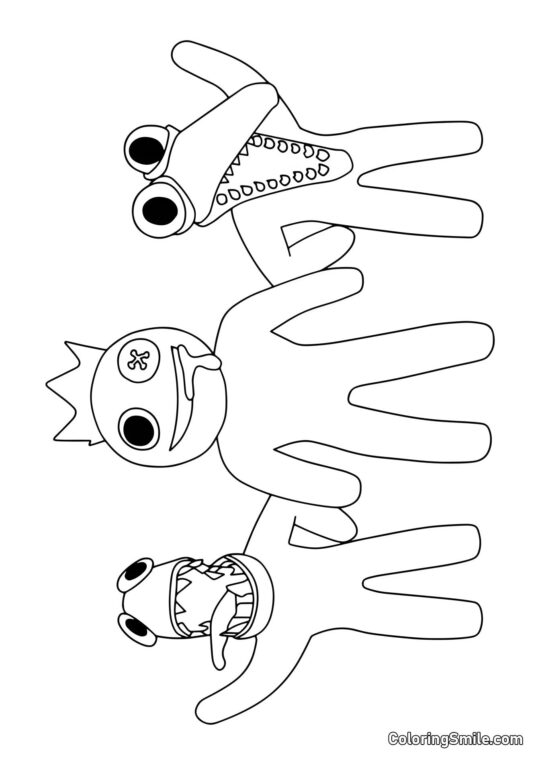 ColoringSmile.com