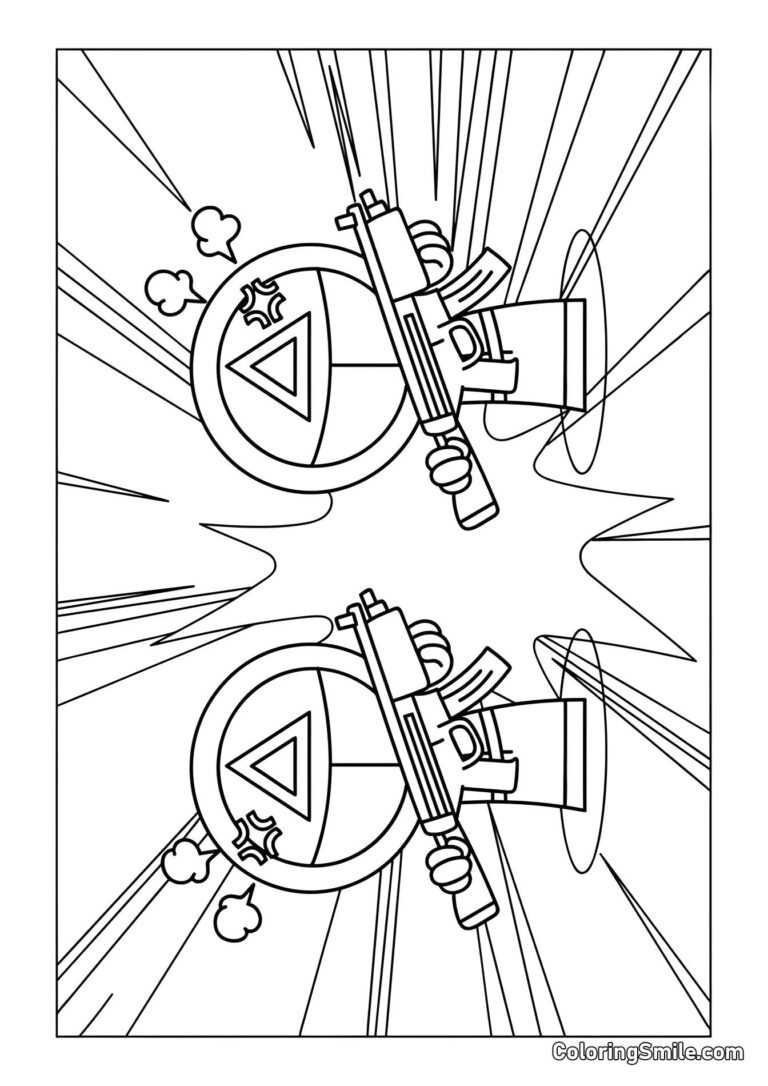 ColoringSmile.com